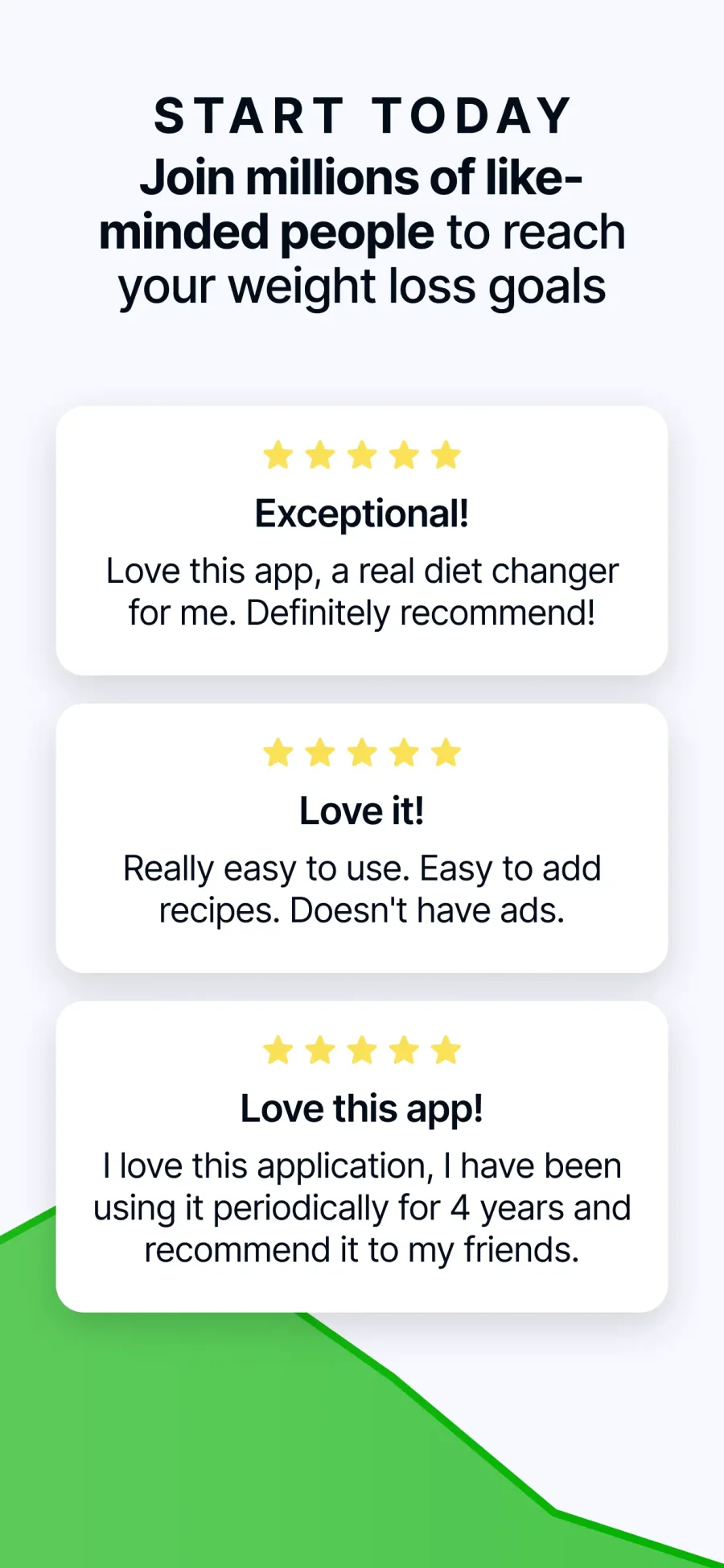 START TODAY

Join millions of like-minded people to reach your weight loss goals

Exceptional!

Love this app, a real diet changer for me. Definitely recommend!

Love it!

Really easy to use. Easy to add recipes. Doesn't have ads.

Love this app!

I love this application, I have been using it periodically for 4 years and recommend it to my friends.